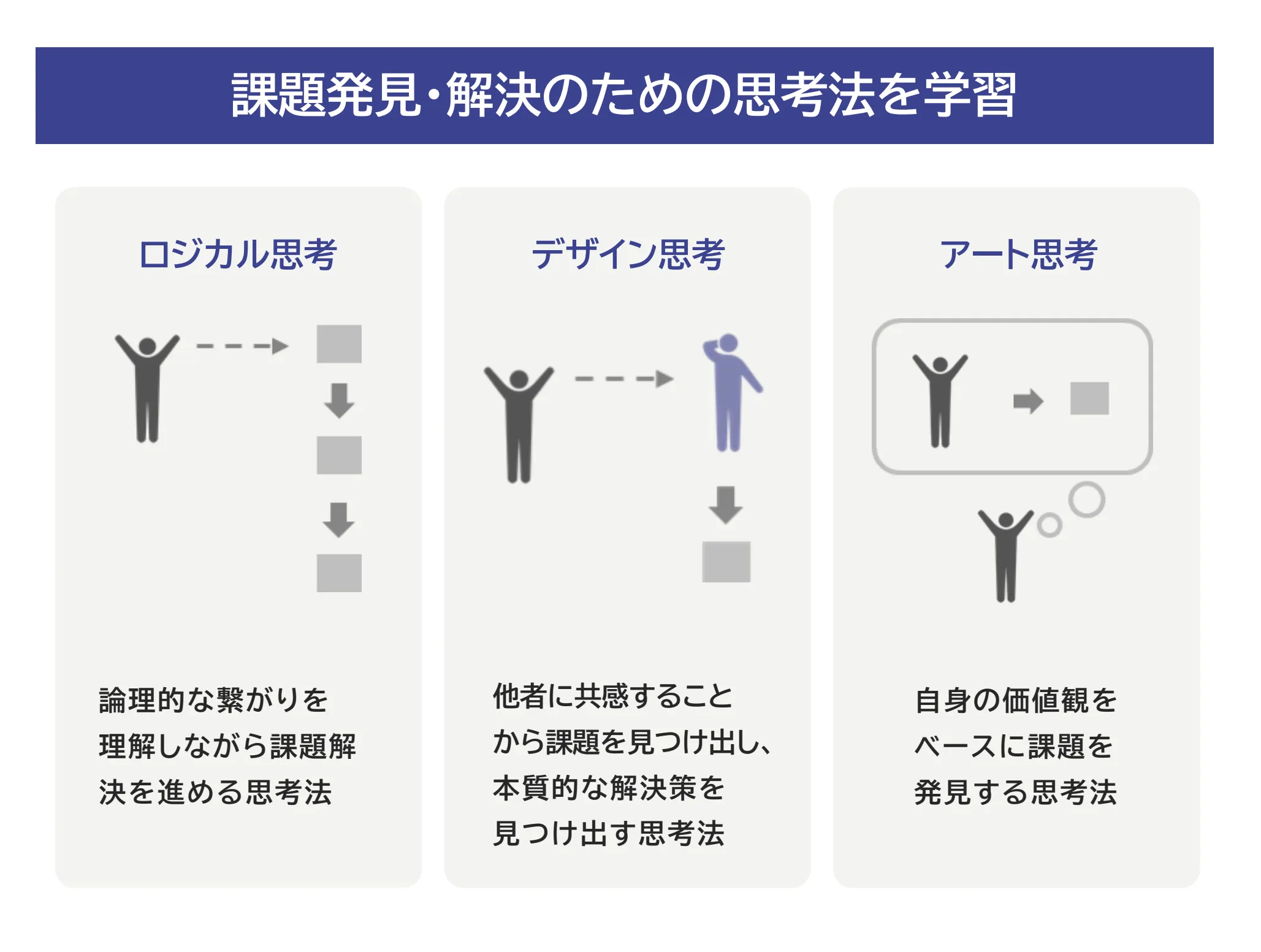 課題発見・解決のための思考法を学習

ロジカル思考

論理的な繋がりを理解しながら課題解決を進める思考法

デザイン思考

他者に共感することから課題を見つけ出し、本質的な解決策を見つけ出す思考法

アート思考

自身の価値観をベースに課題を発見する思考法